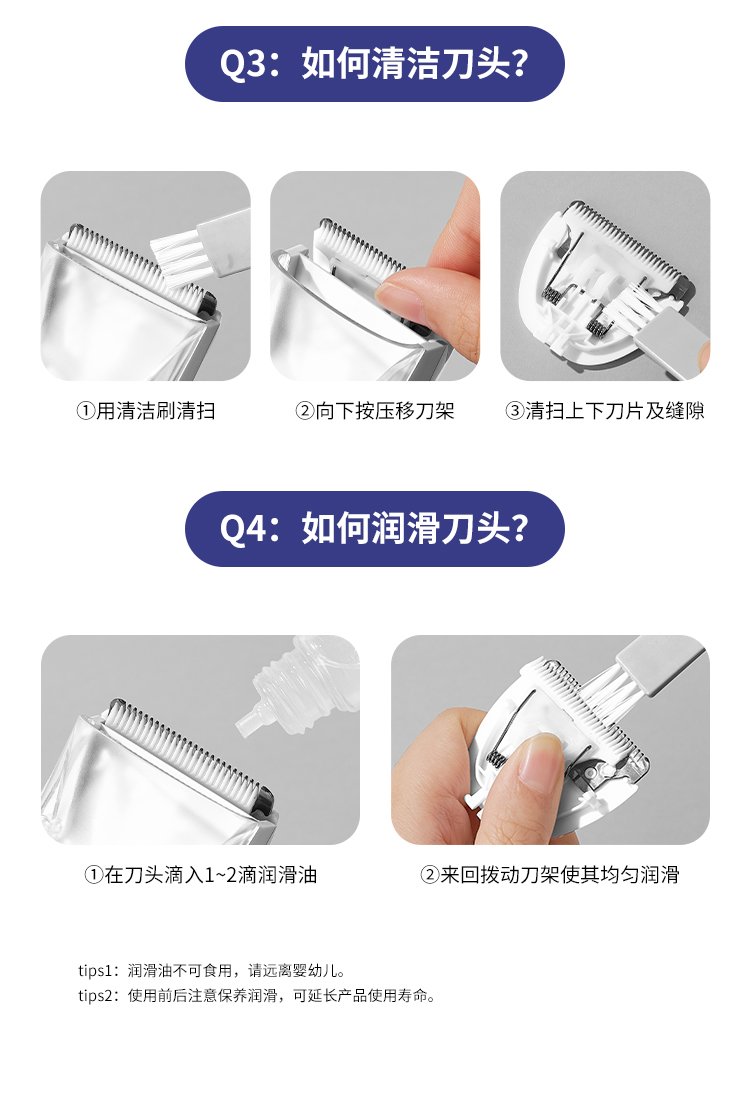 Q3：如何清洁刀头？

①用清洁刷清扫

②向下按压移刀架

③清扫上下刀片及缝隙

Q4：如何润滑刀头？

①在刀头滴入1~2滴润滑油

②来回拨动刀架使其均匀润滑

tips1：润滑油不可食用，请远离婴幼儿。
tips2：使用前后注意保养润滑，可延长产品使用寿命。